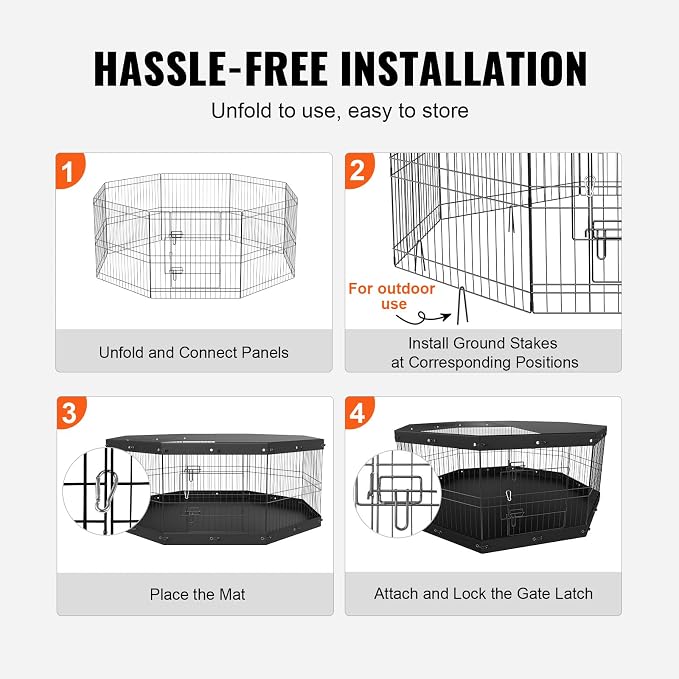 HASSLE-FREE INSTALLATION

Unfold to use, easy to store

1

Unfold and Connect Panels

2

For outdoor use

Install Ground Stakes at Corresponding Positions

3

Place the Mat

4

Attach and Lock the Gate Latch