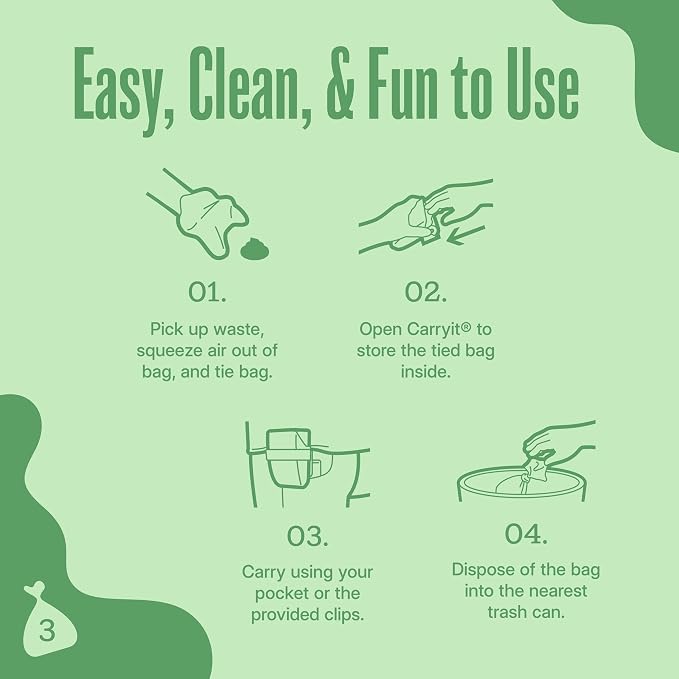 Easy, Clean, & Fun to Use

01.

Pick up waste, squeeze air out of bag, and tie bag.

02.

Open Carryit® to store the tied bag inside.

03.

Carry using your pocket or the provided clips.

04.

Dispose of the bag into the nearest trash can.

3