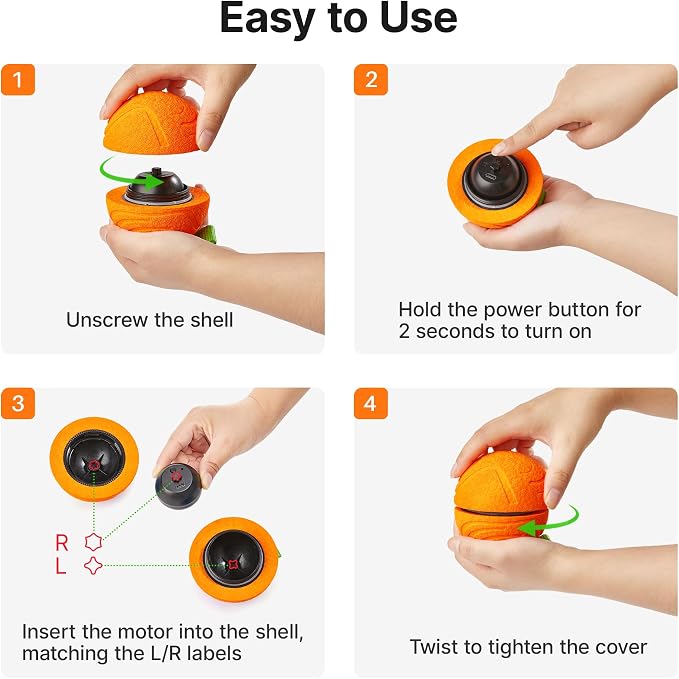 Easy to Use

1

Unscrew the shell

2

Hold the power button for 2 seconds to turn on

3

R
L

Insert the motor into the shell, matching the L/R labels

4

Twist to tighten the cover