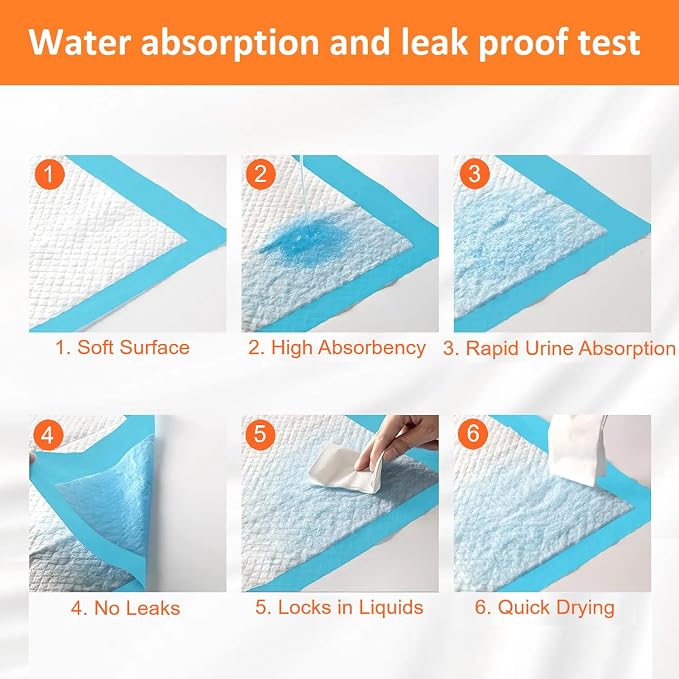 Water absorption and leak proof test

1

2

3

1. Soft Surface

2. High Absorbency

3. Rapid Urine Absorption

4

5

6

4. No Leaks

5. Locks in Liquids

6. Quick Drying