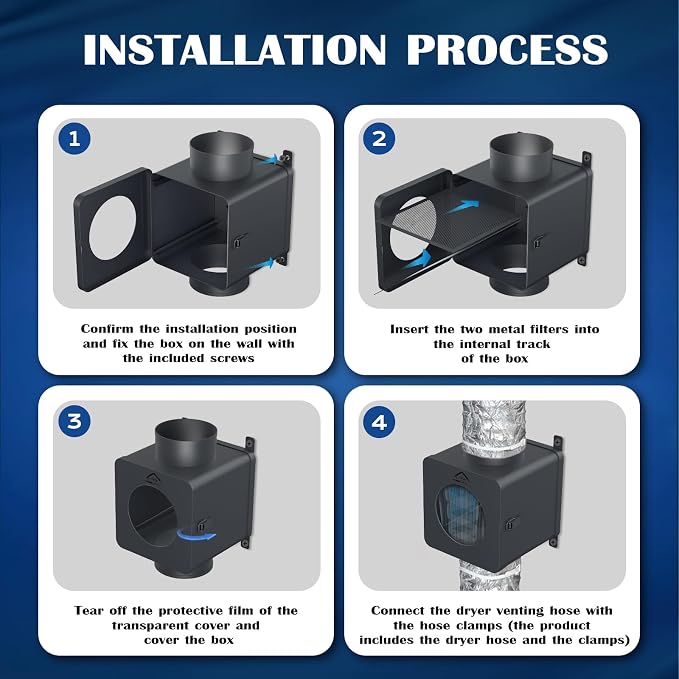 INSTALLATION PROCESS

1

Confirm the installation position and fix the box on the wall with the included screws

2

Insert the two metal filters into the internal track of the box

3

Tear off the protective film of the transparent cover and cover the box

4

Connect the dryer venting hose with the hose clamps (the product includes the dryer hose and the clamps)