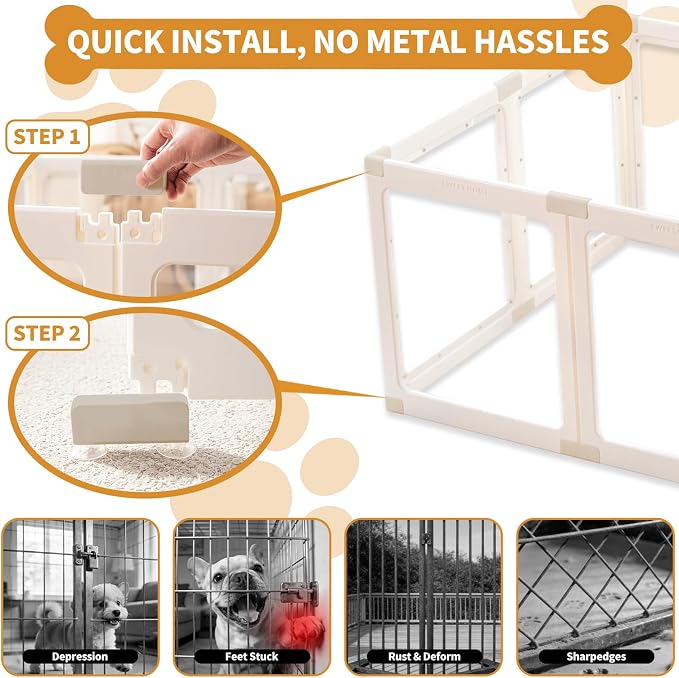 QUICK INSTALL, NO METAL HASSLES

STEP 1

STEP 2

Depression

Feet Stuck

Rust & Deform

Sharpedges