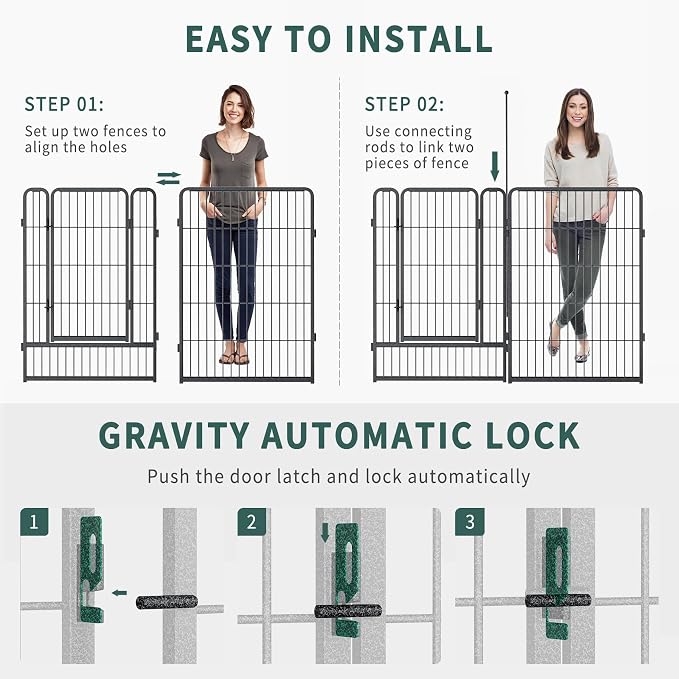 EASY TO INSTALL

STEP 01:

Set up two fences to align the holes

STEP 02:

Use connecting rods to link two pieces of fence

GRAVITY AUTOMATIC LOCK

Push the door latch and lock automatically

1

2

3