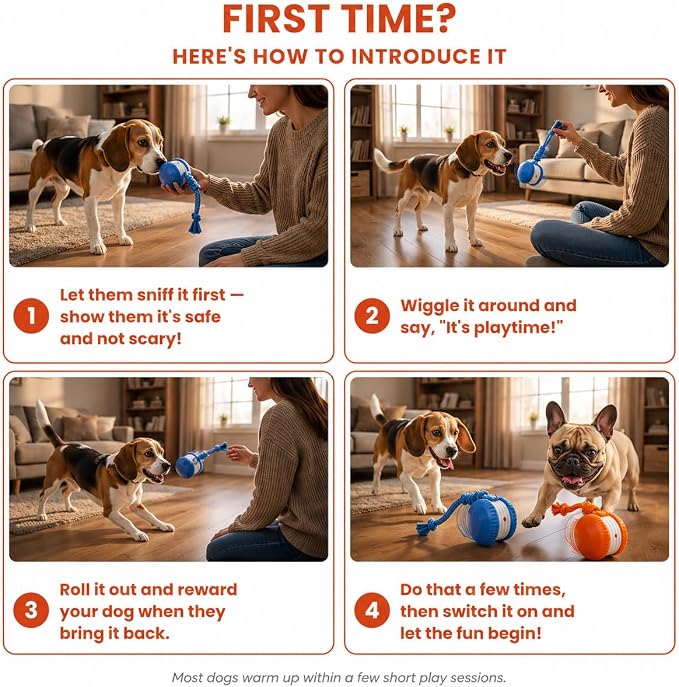 FIRST TIME?
HERE'S HOW TO INTRODUCE IT

1 Let them sniff it first — show them it's safe and not scary!

2 Wiggle it around and say, "It's playtime!"

3 Roll it out and reward your dog when they bring it back.

4 Do that a few times, then switch it on and let the fun begin!

Most dogs warm up within a few short play sessions.