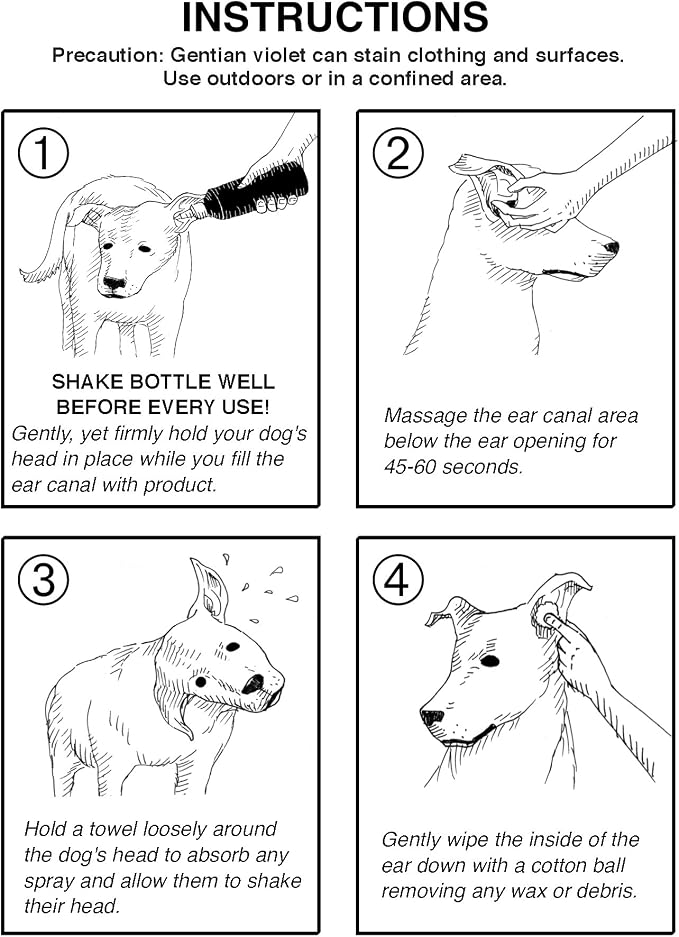 INSTRUCTIONS

Precaution: Gentian violet can stain clothing and surfaces. Use outdoors or in a confined area.

1

SHAKE BOTTLE WELL BEFORE EVERY USE!

Gently, yet firmly hold your dog's head in place while you fill the ear canal with product.

2

Massage the ear canal area below the ear opening for 45-60 seconds.

3

Hold a towel loosely around the dog's head to absorb any spray and allow them to shake their head.

4

Gently wipe the inside of the ear down with a cotton ball removing any wax or debris.