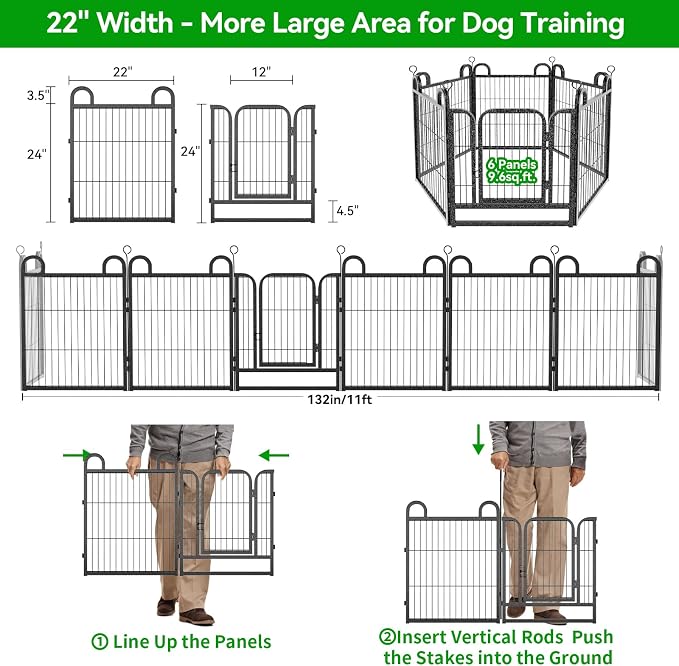 22" Width - More Large Area for Dog Training

22"

3.5"

24"

12"

24"

4.5"

6 Panels
9.6sq.ft.

132in/11ft

① Line Up the Panels

②Insert Vertical Rods Push the Stakes into the Ground