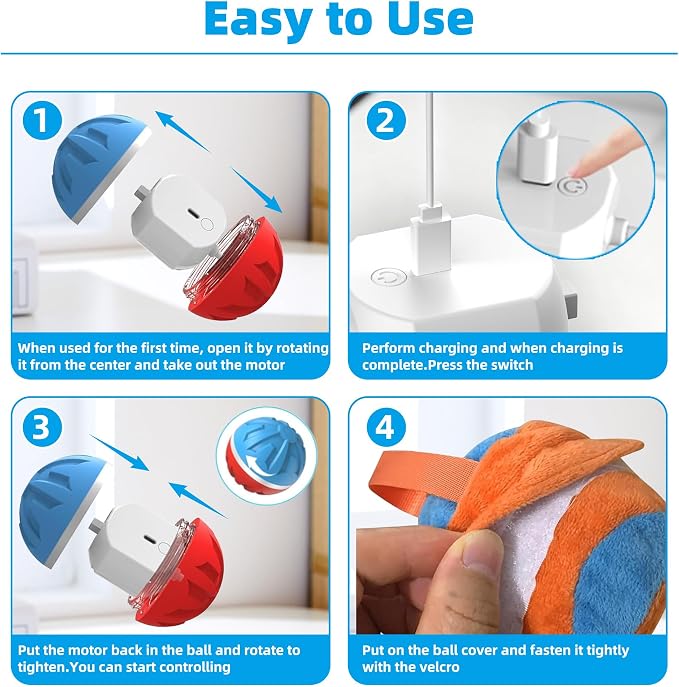 Easy to Use

1

When used for the first time, open it by rotating it from the center and take out the motor

2

Perform charging and when charging is complete.Press the switch

3

Put the motor back in the ball and rotate to tighten.You can start controlling

4

Put on the ball cover and fasten it tightly with the velcro