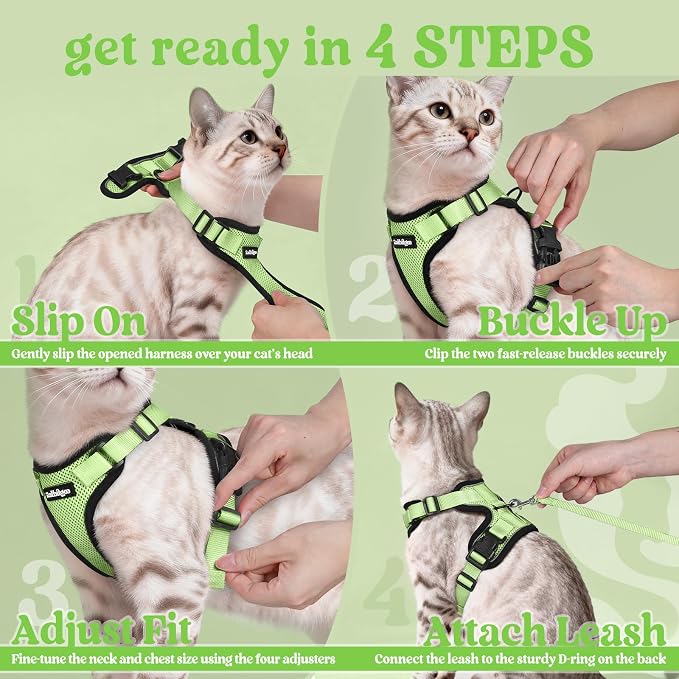 get ready in 4 STEPS

1
Slip On
Gently slip the opened harness over your cat's head

2
Buckle Up
Clip the two fast-release buckles securely

3
Adjust Fit
Fine-tune the neck and chest size using the four adjusters

4
Attach Leash
Connect the leash to the sturdy D-ring on the back