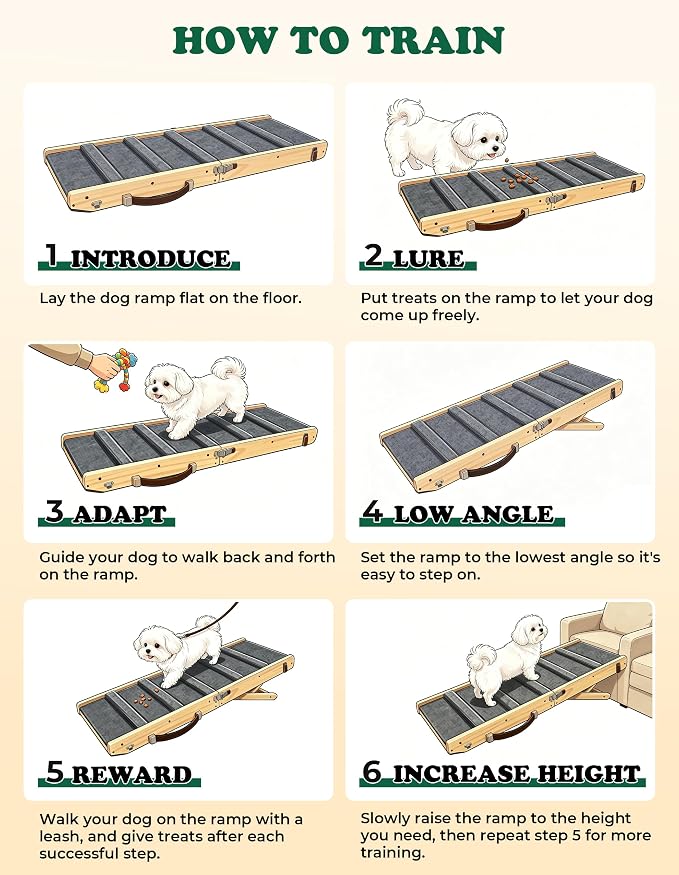 HOW TO TRAIN

1 INTRODUCE

Lay the dog ramp flat on the floor.

2 LURE

Put treats on the ramp to let your dog come up freely.

3 ADAPT

Guide your dog to walk back and forth on the ramp.

4 LOW ANGLE

Set the ramp to the lowest angle so it's easy to step on.

5 REWARD

Walk your dog on the ramp with a leash, and give treats after each successful step.

6 INCREASE HEIGHT

Slowly raise the ramp to the height you need, then repeat step 5 for more training.