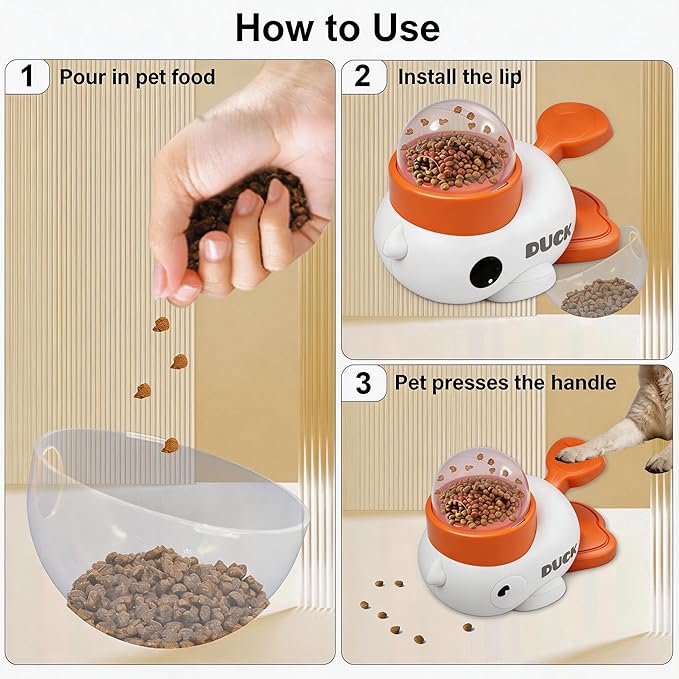 How to Use

1 Pour in pet food

2 Install the lip

DUCK

3 Pet presses the handle

DUCK