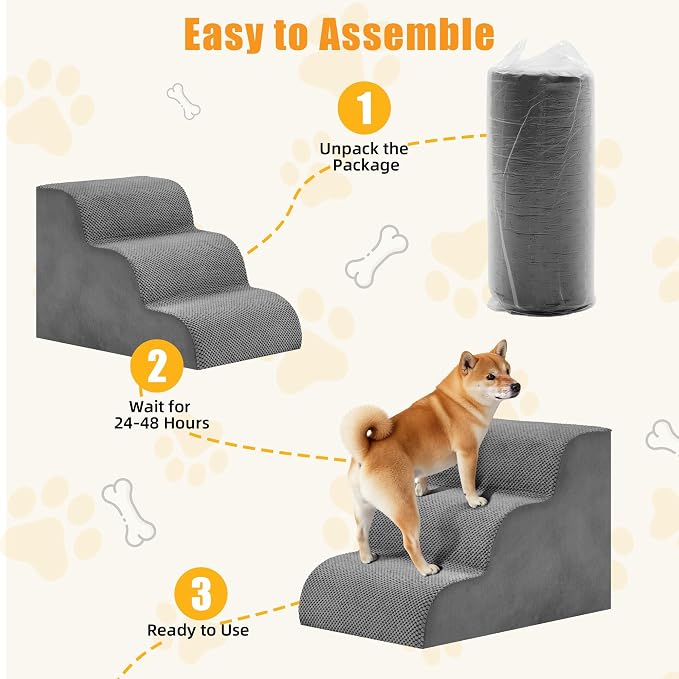 Easy to Assemble

1
Unpack the Package

2
Wait for 24-48 Hours

3
Ready to Use