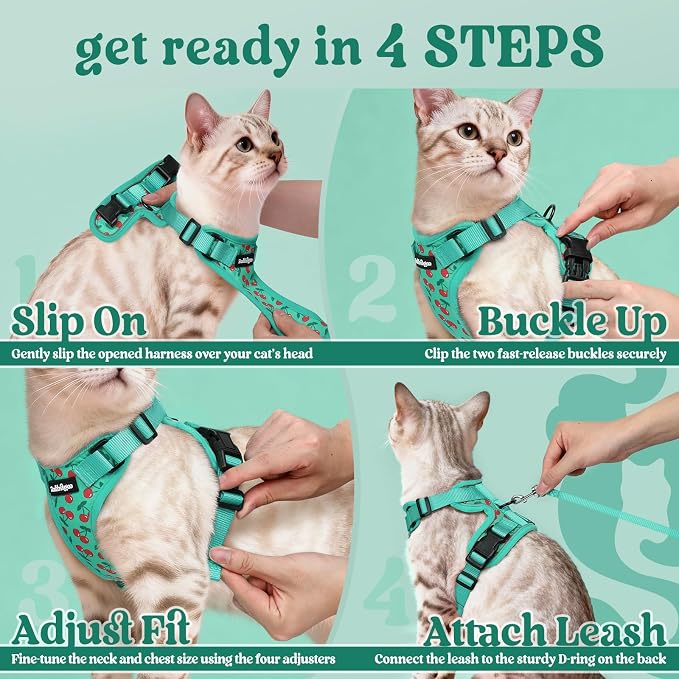 get ready in 4 STEPS

1

Slip On

Gently slip the opened harness over your cat's head

2

Buckle Up

Clip the two fast-release buckles securely

3

Adjust Fit

Fine-tune the neck and chest size using the four adjusters

4

Attach Leash

Connect the leash to the sturdy D-ring on the back