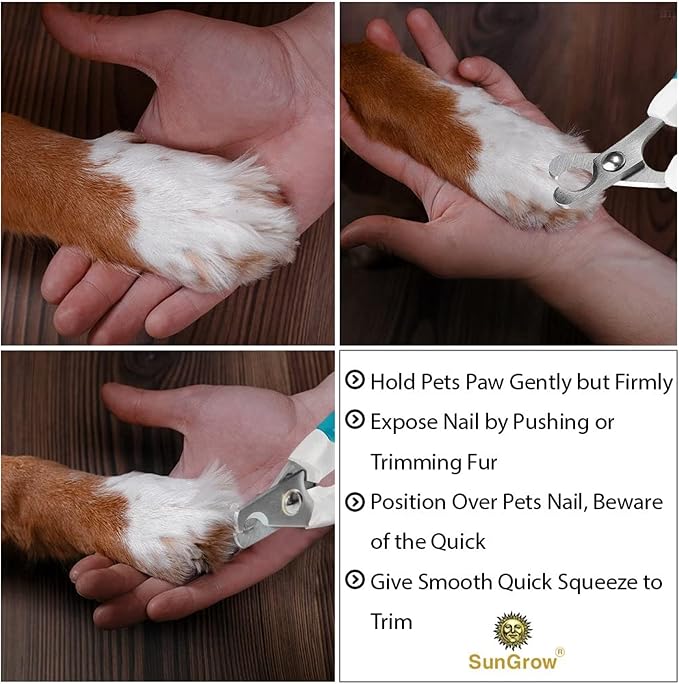 Hold Pets Paw Gently but Firmly

Expose Nail by Pushing or Trimming Fur

Position Over Pets Nail, Beware of the Quick

Give Smooth Quick Squeeze to Trim

SunGrow®