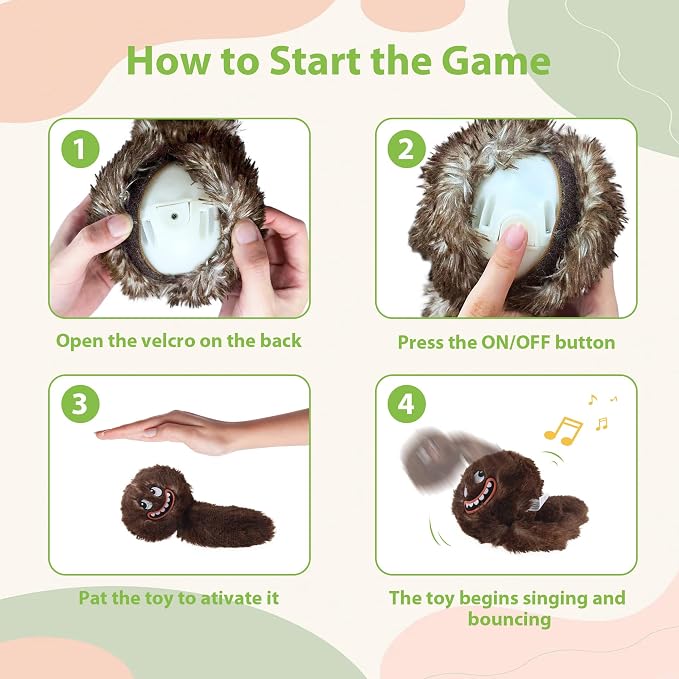 How to Start the Game

1

Open the velcro on the back

2

Press the ON/OFF button

3

Pat the toy to ativate it

4

The toy begins singing and bouncing