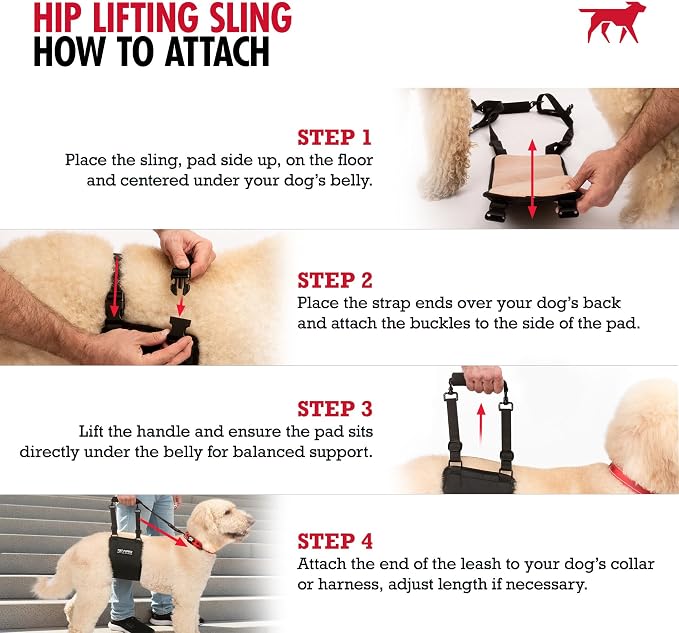 HIP LIFTING SLING
HOW TO ATTACH

STEP 1
Place the sling, pad side up, on the floor and centered under your dog's belly.

STEP 2
Place the strap ends over your dog's back and attach the buckles to the side of the pad.

STEP 3
Lift the handle and ensure the pad sits directly under the belly for balanced support.

STEP 4
Attach the end of the leash to your dog's collar or harness, adjust length if necessary.