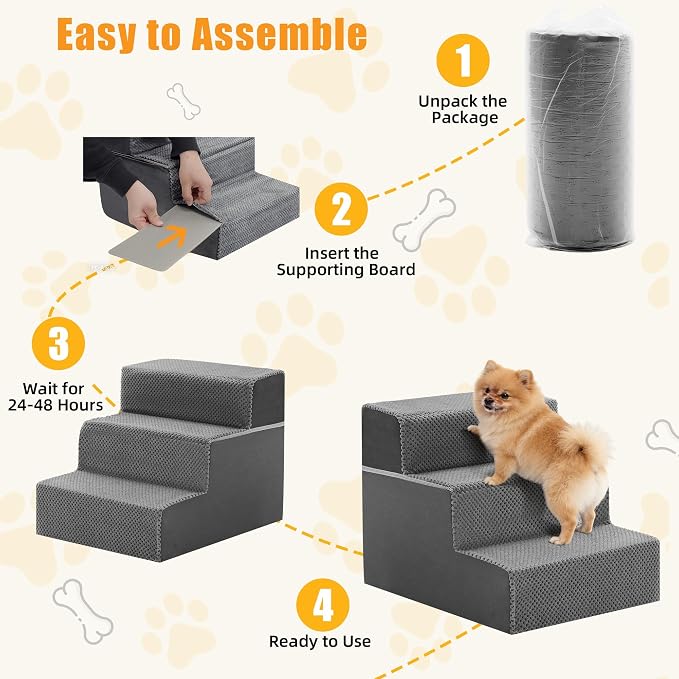 Easy to Assemble

1
Unpack the Package

2
Insert the Supporting Board

3
Wait for 24-48 Hours

4
Ready to Use