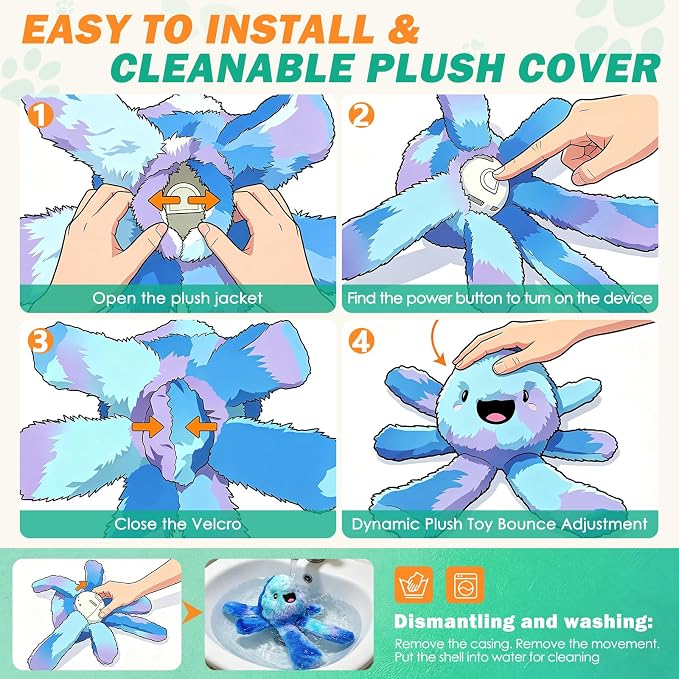 EASY TO INSTALL &
CLEANABLE PLUSH COVER

1
Open the plush jacket

2
Find the power button to turn on the device

3
Close the Velcro

4
Dynamic Plush Toy Bounce Adjustment

Dismantling and washing:
Remove the casing. Remove the movement. Put the shell into water for cleaning