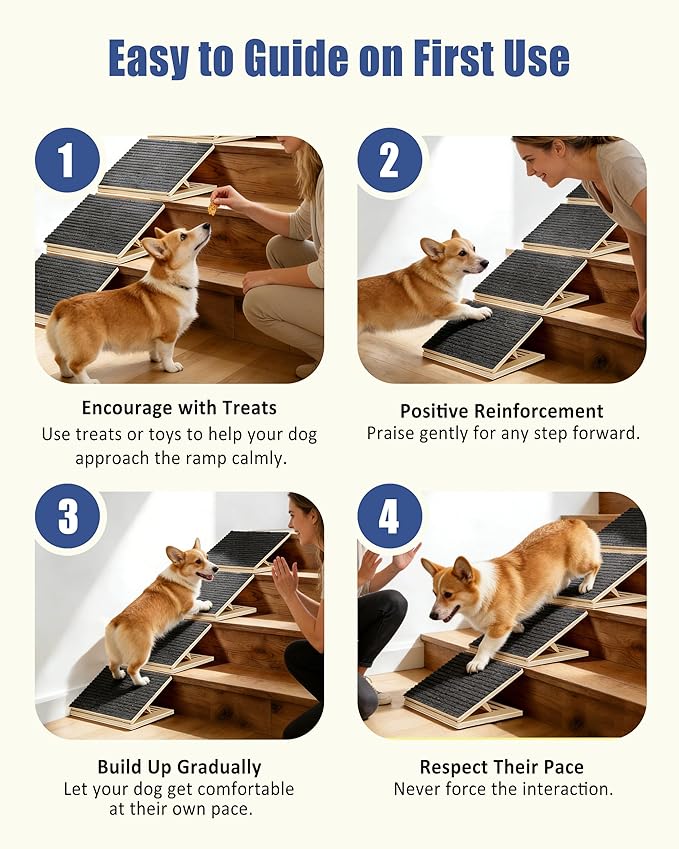 Easy to Guide on First Use

1

Encourage with Treats
Use treats or toys to help your dog approach the ramp calmly.

2

Positive Reinforcement
Praise gently for any step forward.

3

Build Up Gradually
Let your dog get comfortable at their own pace.

4

Respect Their Pace
Never force the interaction.