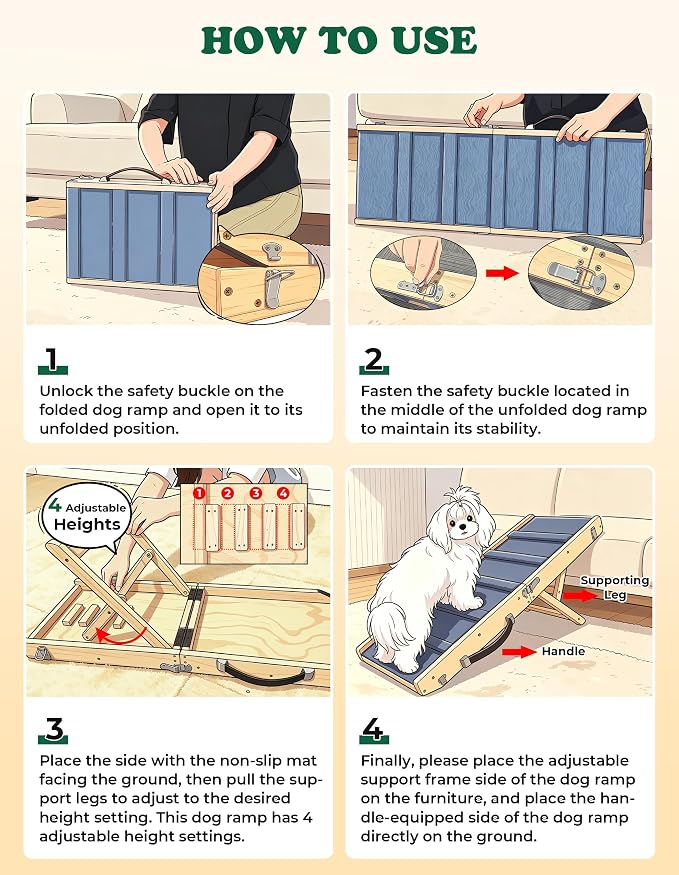 HOW TO USE

1

Unlock the safety buckle on the folded dog ramp and open it to its unfolded position.

2

Fasten the safety buckle located in the middle of the unfolded dog ramp to maintain its stability.

4 Adjustable Heights

1 2 3 4

3

Place the side with the non-slip mat facing the ground, then pull the support legs to adjust to the desired height setting. This dog ramp has 4 adjustable height settings.

Supporting Leg

Handle

4

Finally, please place the adjustable support frame side of the dog ramp on the furniture, and place the handle-equipped side of the dog ramp directly on the ground.