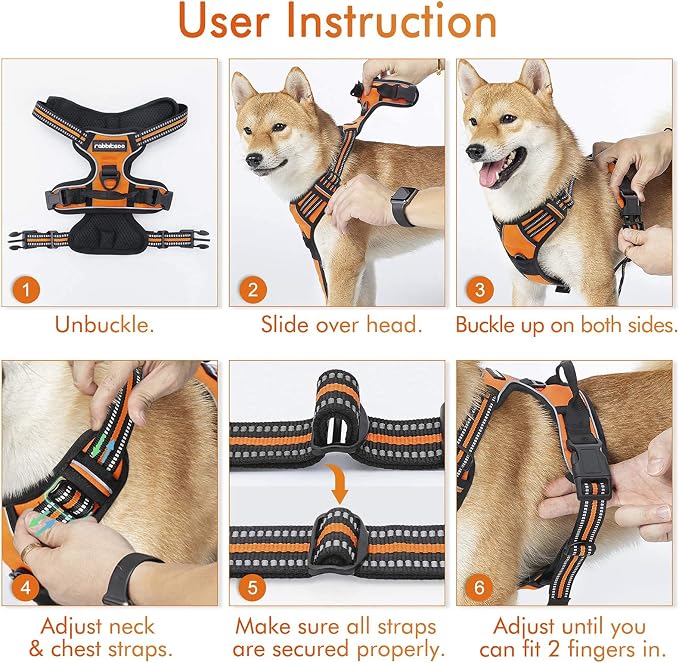 User Instruction

rabbitgoo

1
Unbuckle.

2
Slide over head.

3
Buckle up on both sides.

4
Adjust neck & chest straps.

5
Make sure all straps are secured properly.

6
Adjust until you can fit 2 fingers in.