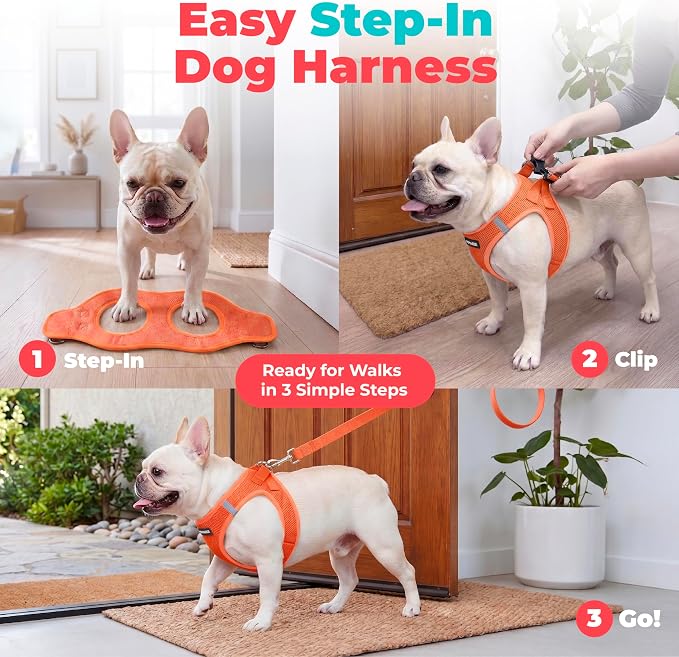 Easy Step-In
Dog Harness

1 Step-In

2 Clip

Ready for Walks in 3 Simple Steps

3 Go!